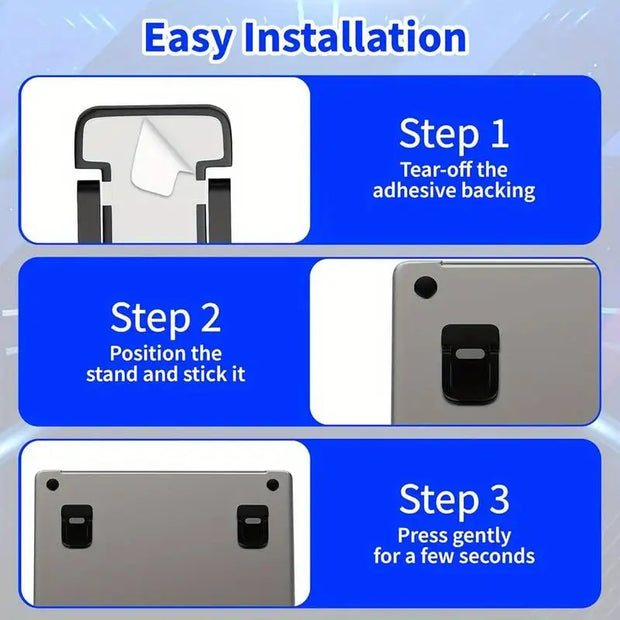 Easy Installation

Step 1
Tear-off the adhesive backing

Step 2
Position the stand and stick it

Step 3
Press gently for a few seconds